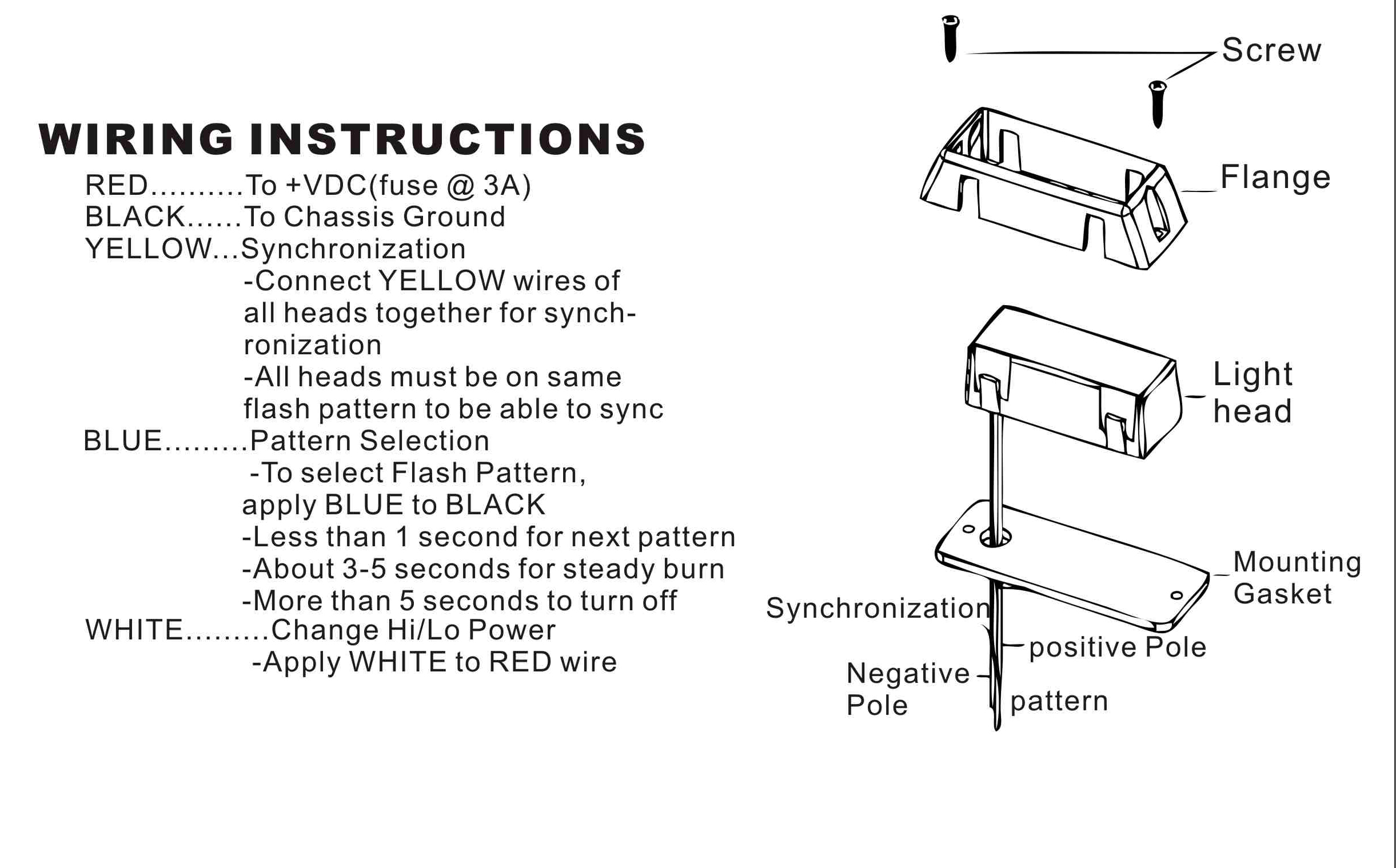 WIRING INSTRUCTIONS

RED..........To +VDC(fuse @ 3A)
BLACK......To Chassis Ground
YELLOW...Synchronization
-Connect YELLOW wires of all heads together for synchronization
-All heads must be on same flash pattern to be able to sync
BLUE.........Pattern Selection
-To select Flash Pattern, apply BLUE to BLACK
-Less than 1 second for next pattern
-About 3-5 seconds for steady burn
-More than 5 seconds to turn off
WHITE.........Change Hi/Lo Power
-Apply WHITE to RED wire

Screw

Flange

Light head

Mounting Gasket

Synchronization

positive Pole

Negative Pole

pattern